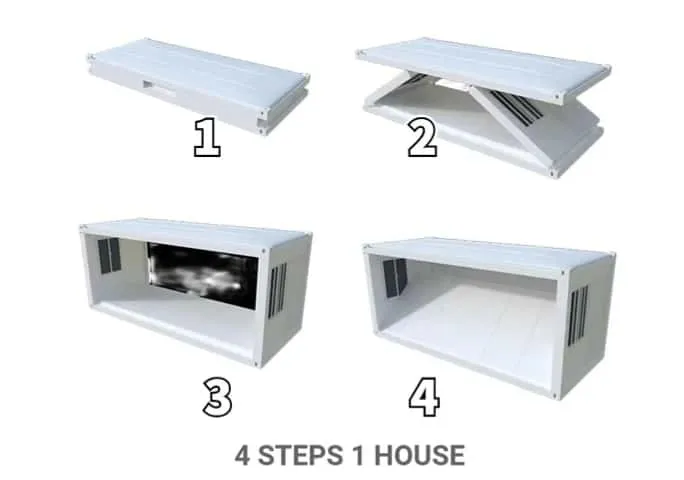 1

2

3

4

4 STEPS 1 HOUSE