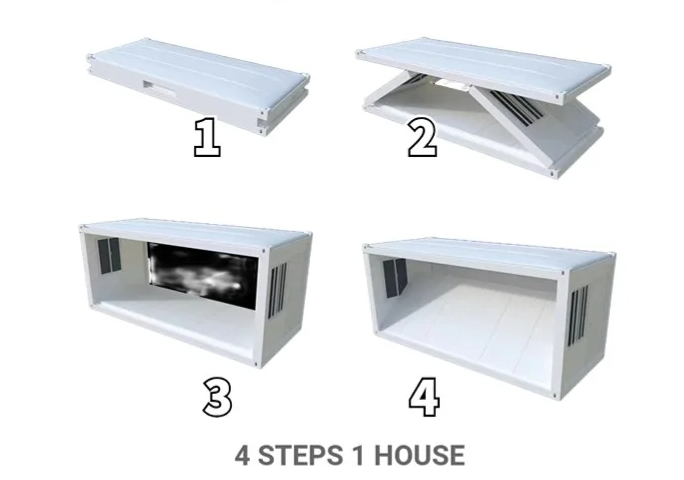 1

2

3

4

4 STEPS 1 HOUSE